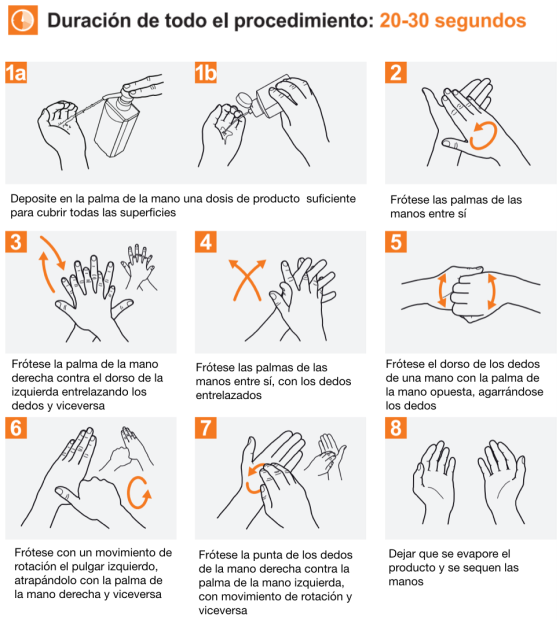 Duración de todo el procedimiento: 20-30 segundos

1a

1b

Deposite en la palma de la mano una dosis de producto suficiente para cubrir todas las superficies

2

Frótese las palmas de las manos entre sí

3

Frótese la palma de la mano derecha contra el dorso de la izquierda entrelazando los dedos y viceversa

4

Frótese las palmas de las manos entre sí, con los dedos entrelazados

5

Frótese el dorso de los dedos de una mano con la palma de la mano opuesta, agarrándose los dedos

6

Frótese con un movimiento de rotación el pulgar izquierdo, atrapándolo con la palma de la mano derecha y viceversa

7

Frótese la punta de los dedos de la mano derecha contra la palma de la mano izquierda, con movimiento de rotación y viceversa

8

Dejar que se evapore el producto y se sequen las manos